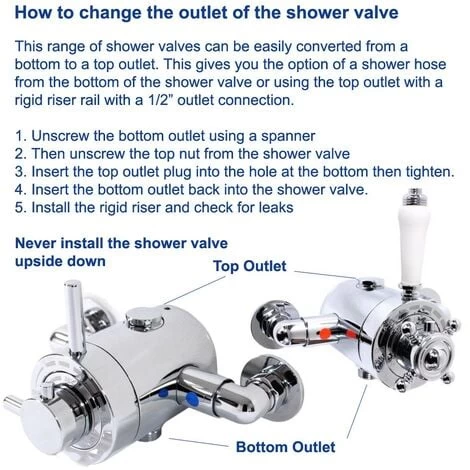 How to change the outlet of the shower valve

This range of shower valves can be easily converted from a bottom to a top outlet. This gives you the option of a shower hose from the bottom of the shower valve or using the top outlet with a rigid riser rail with a 1/2" outlet connection.

1. Unscrew the bottom outlet using a spanner
2. Then unscrew the top nut from the shower valve
3. Insert the top outlet plug into the hole at the bottom then tighten.
4. Insert the bottom outlet back into the shower valve.
5. Install the rigid riser and check for leaks

Never install the shower valve upside down

Top Outlet

Bottom Outlet