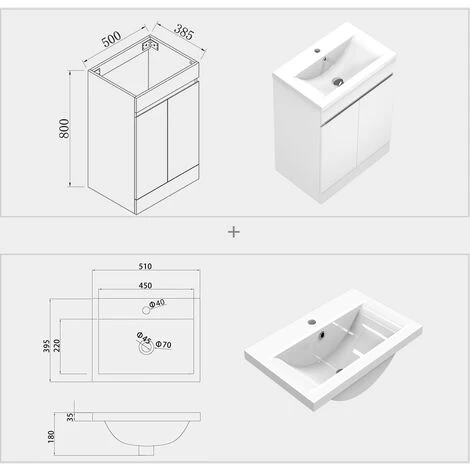 500
385
800

+

510
450
Φ40
Φ45
Φ70
395
220
35
180