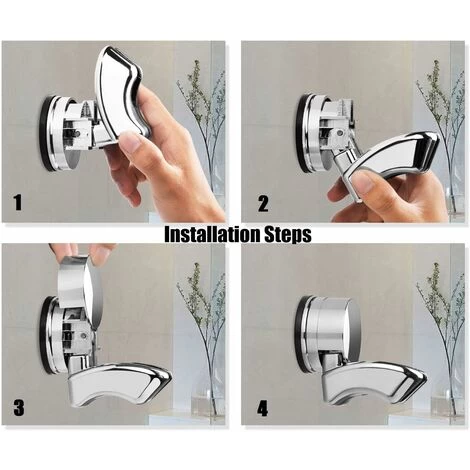 1

2

Installation Steps

3

4