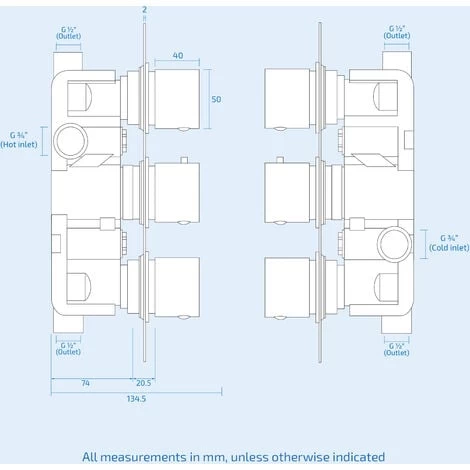 2

G ½"
(Outlet)

40

50

G ¾"
(Hot inlet)

G ½"
(Outlet)

74

20.5

134.5

G ½"
(Outlet)

G ¾"
(Cold inlet)

G ½"
(Outlet)

All measurements in mm, unless otherwise indicated