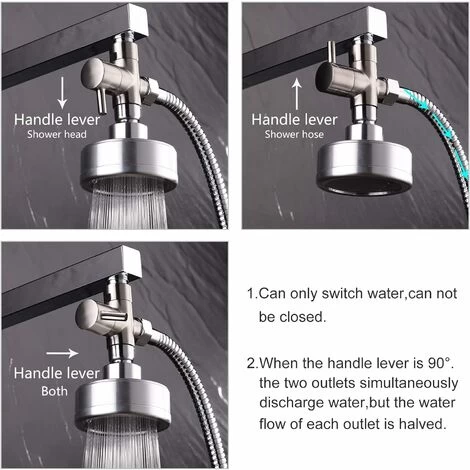 Handle lever
Shower head

Handle lever
Shower hose

Handle lever
Both

1.Can only switch water,can not be closed.

2.When the handle lever is 90°. the two outlets simultaneously discharge water,but the water flow of each outlet is halved.