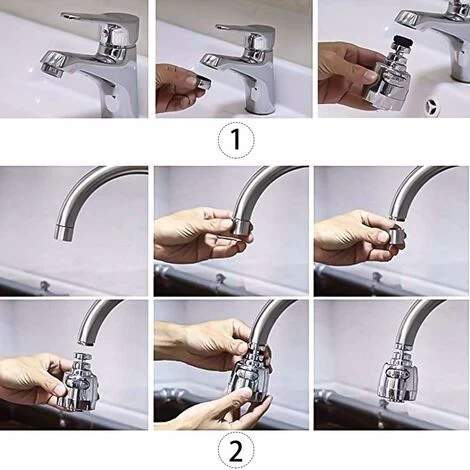 1

2