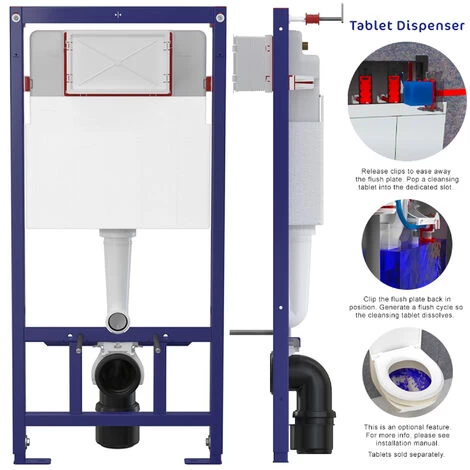 Tablet Dispenser

Release clips to ease away the flush plate. Pop a cleansing tablet into the dedicated slot.

Clip the flush plate back in position. Generate a flush cycle so the cleansing tablet dissolves.

This is an optional feature. For more info, please see installation manual.

Tablets sold separately.