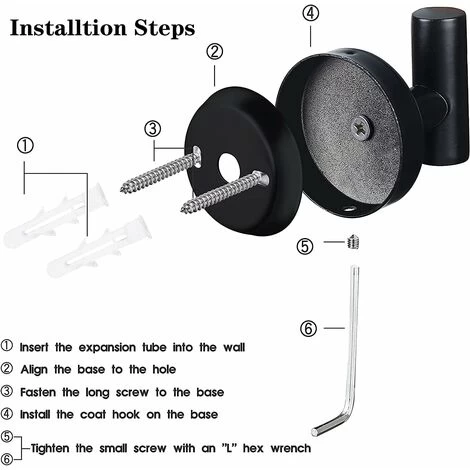 Installtion Steps

④

②

③

①

⑤

⑥

① Insert the expansion tube into the wall
② Align the base to the hole
③ Fasten the long screw to the base
④ Install the coat hook on the base
⑤ ⑥ Tighten the small screw with an "L" hex wrench