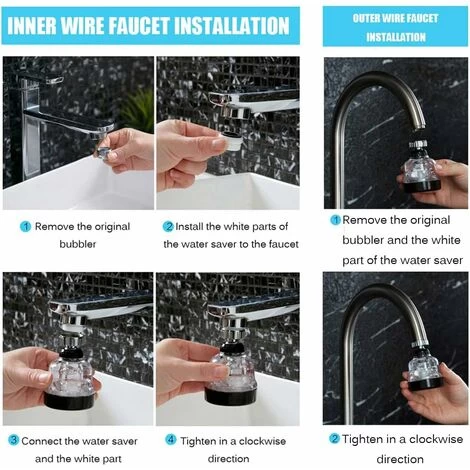 INNER WIRE FAUCET INSTALLATION

1 Remove the original bubbler

2 Install the white parts of the water saver to the faucet

3 Connect the water saver and the white part

4 Tighten in a clockwise direction

OUTER WIRE FAUCET INSTALLATION

1 Remove the original bubbler and the white part of the water saver

2 Tighten in a clockwise direction