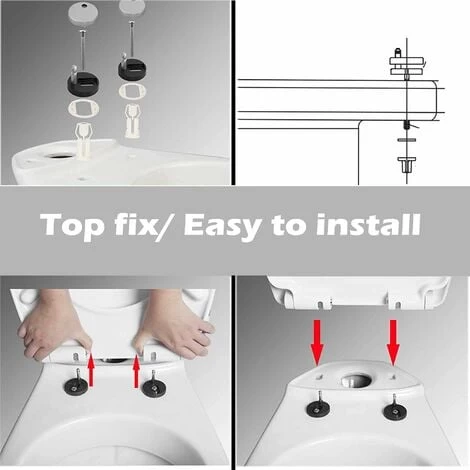 Top fix/ Easy to install