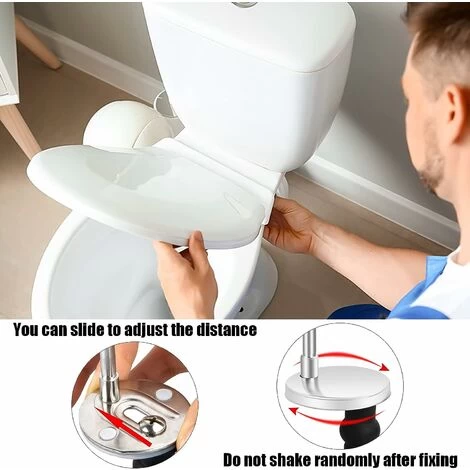 You can slide to adjust the distance

Do not shake randomly after fixing