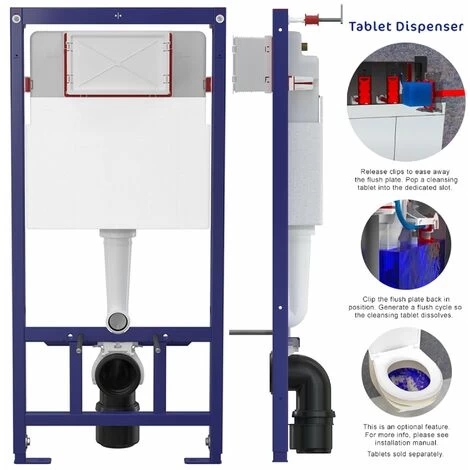 Tablet Dispenser

Release clips to ease away the flush plate. Pop a cleansing tablet into the dedicated slot.

Clip the flush plate back in position. Generate a flush cycle so the cleansing tablet dissolves.

This is an optional feature. For more info, please see installation manual.

Tablets sold separately.