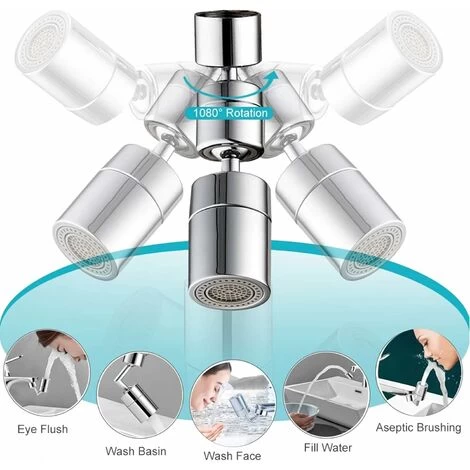 1080° Rotation

Eye Flush

Wash Basin

Wash Face

Fill Water

Aseptic Brushing