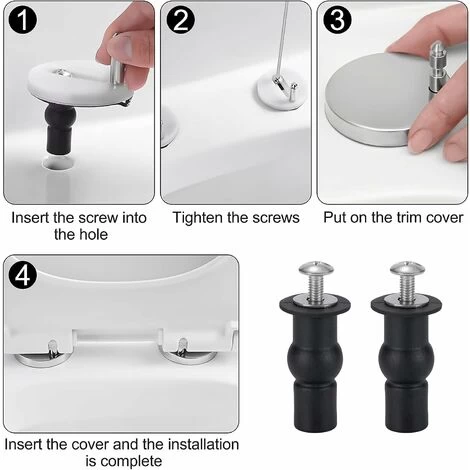 1

Insert the screw into the hole

2

Tighten the screws

3

Put on the trim cover

4

Insert the cover and the installation is complete