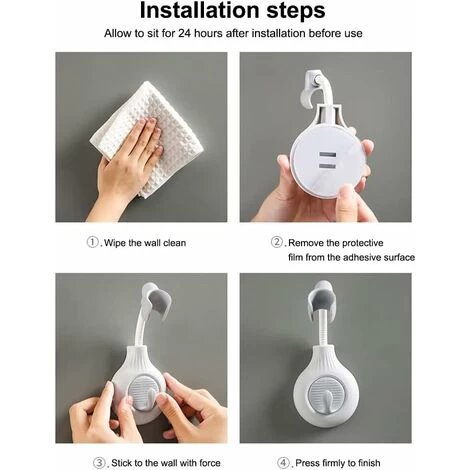 Installation steps

Allow to sit for 24 hours after installation before use

①. Wipe the wall clean

②. Remove the protective film from the adhesive surface

③. Stick to the wall with force

④. Press firmly to finish