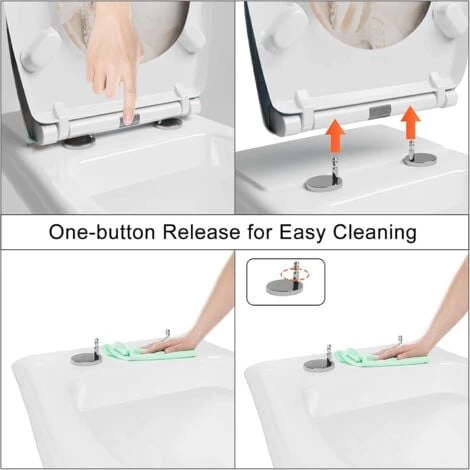 One-button Release for Easy Cleaning