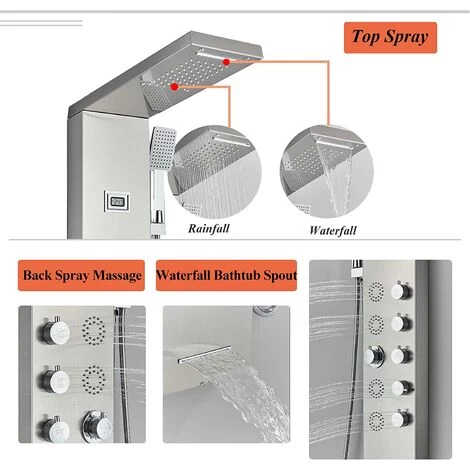 Top Spray

Rainfall

Waterfall

Back Spray Massage

Waterfall Bathtub Spout