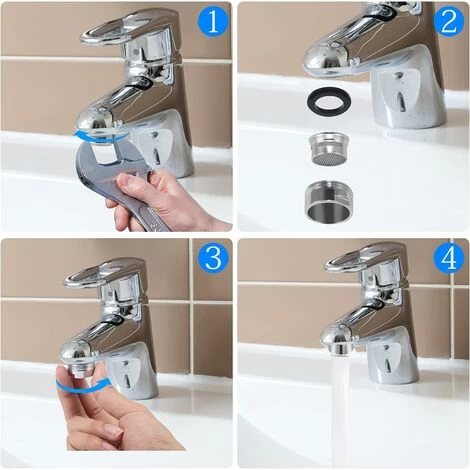 1

2

3

4