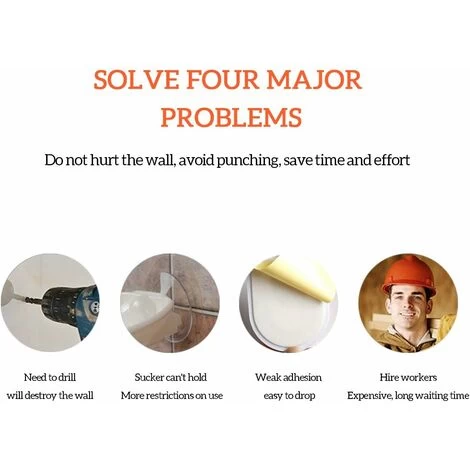 SOLVE FOUR MAJOR PROBLEMS

Do not hurt the wall, avoid punching, save time and effort

Need to drill
will destroy the wall

Sucker can't hold
More restrictions on use

Weak adhesion
easy to drop

Hire workers
Expensive, long waiting time