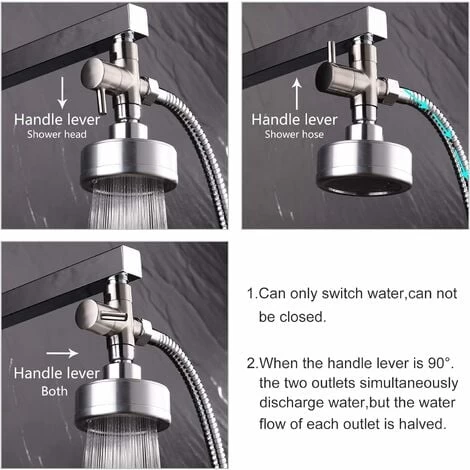 Handle lever
Shower head

Handle lever
Shower hose

Handle lever
Both

1.Can only switch water,can not be closed.

2.When the handle lever is 90°. the two outlets simultaneously discharge water,but the water flow of each outlet is halved.