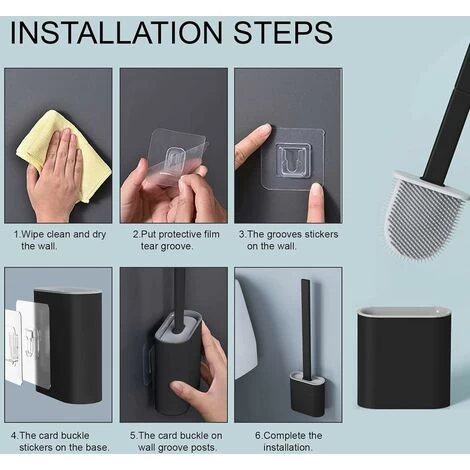 INSTALLATION STEPS

1.Wipe clean and dry the wall.

2.Put protective film tear groove.

3.The grooves stickers on the wall.

4.The card buckle stickers on the base.

5.The card buckle on wall groove posts.

6.Complete the installation.