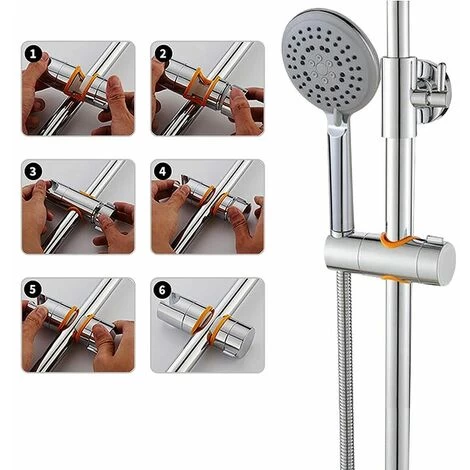 1
2
3
4
5
6