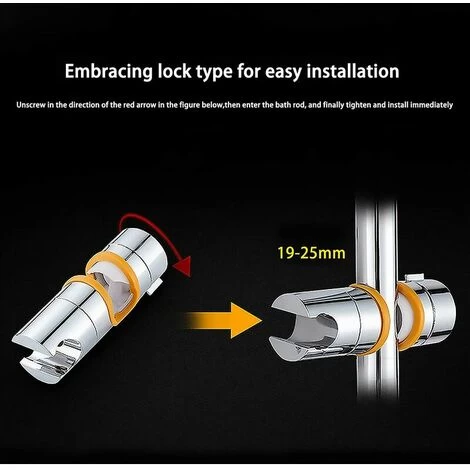 Embracing lock type for easy installation

Unscrew in the direction of the red arrow in the figure below,then enter the bath rod, and finally tighten and install immediately

19-25mm