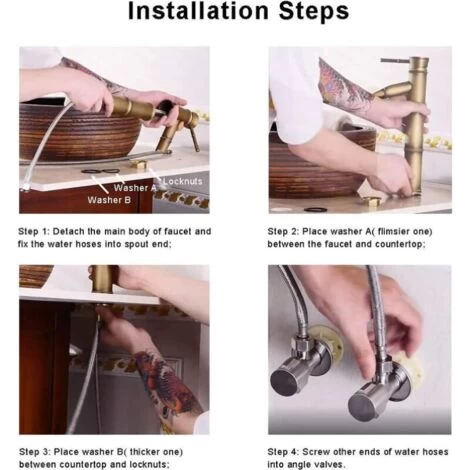 Installation Steps

Washer A
Locknuts
Washer B

Step 1: Detach the main body of faucet and fix the water hoses into spout end;

Step 2: Place washer A( flimsier one) between the faucet and countertop;

Step 3: Place washer B( thicker one) between countertop and locknuts;

Step 4: Screw other ends of water hoses into angle valves.