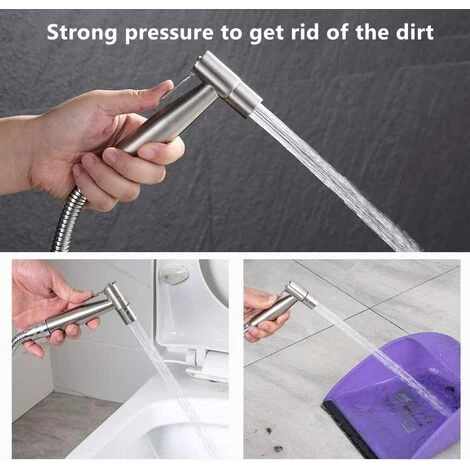 Strong pressure to get rid of the dirt