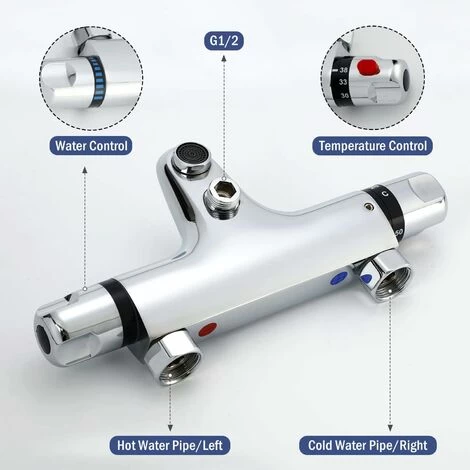 G1/2

38
33
30

Water Control

Temperature Control

C
50

Hot Water Pipe/Left

Cold Water Pipe/Right