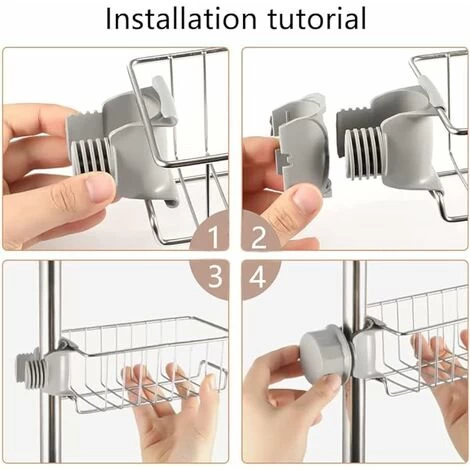 Installation tutorial

1

2

3

4