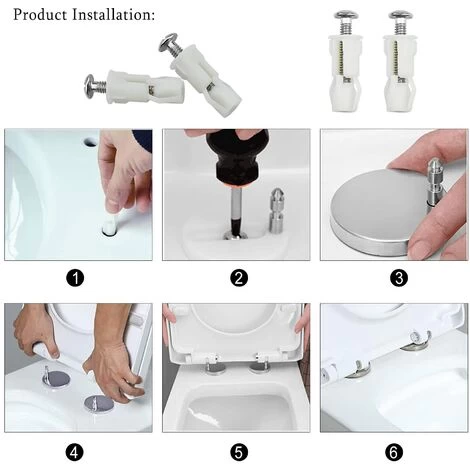 Product Installation:

1

2

3

4

5

6