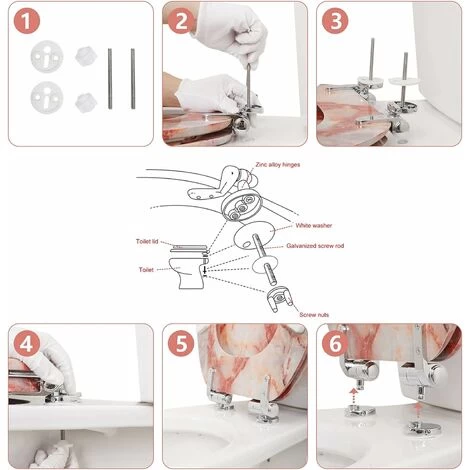 1

2

3

Zinc alloy hinges

White washer

Toilet lid

Galvanized screw rod

Toilet

Screw nuts

4

5

6