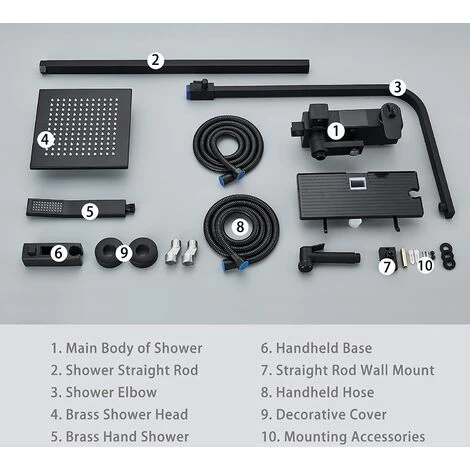 2
3
4
1
5
8
6
9
7
10

1. Main Body of Shower
2. Shower Straight Rod
3. Shower Elbow
4. Brass Shower Head
5. Brass Hand Shower

6. Handheld Base
7. Straight Rod Wall Mount
8. Handheld Hose
9. Decorative Cover
10. Mounting Accessories