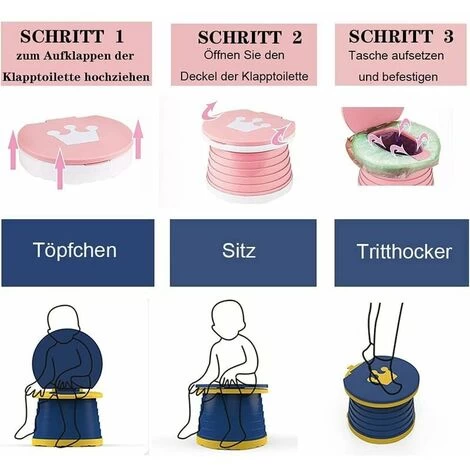 SCHRITT 1
zum Aufklappen der Klapptoilette hochziehen

SCHRITT 2
Öffnen Sie den Deckel der Klapptoilette

SCHRITT 3
Tasche aufsetzen und befestigen

Töpfchen

Sitz

Tritthocker