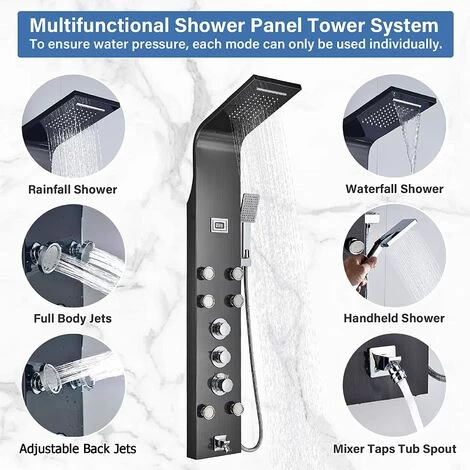 Multifunctional Shower Panel Tower System
To ensure water pressure, each mode can only be used individually.

Rainfall Shower

Full Body Jets

Adjustable Back Jets

Waterfall Shower

Handheld Shower

Mixer Taps Tub Spout