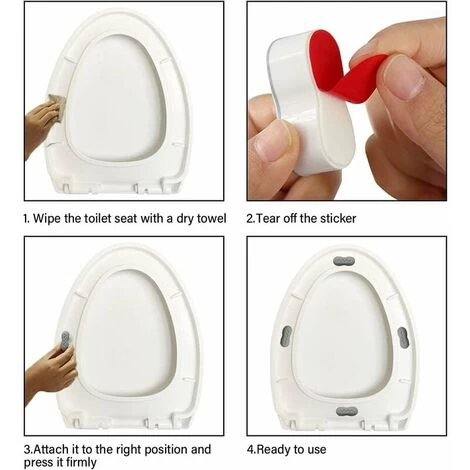 1. Wipe the toilet seat with a dry towel

2.Tear off the sticker

3.Attach it to the right position and press it firmly

4.Ready to use