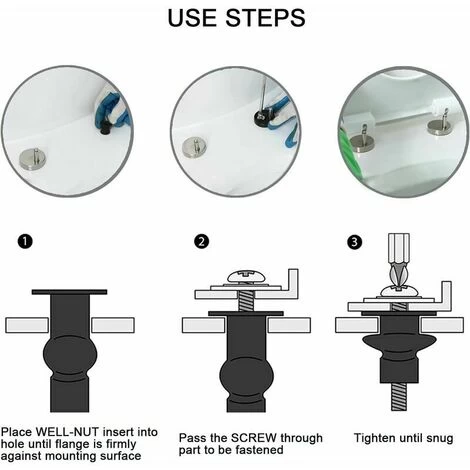 USE STEPS

1

Place WELL-NUT insert into hole until flange is firmly against mounting surface

2

Pass the SCREW through part to be fastened

3

Tighten until snug