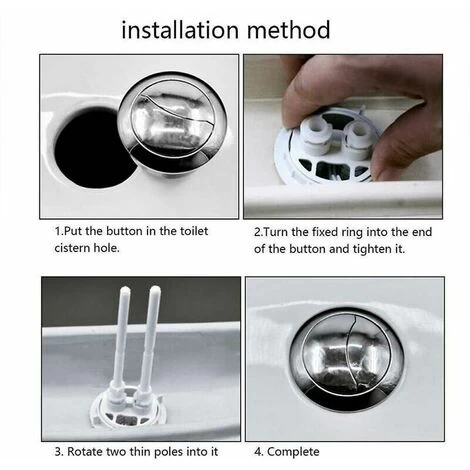 installation method

1.Put the button in the toilet cistern hole.

2.Turn the fixed ring into the end of the button and tighten it.

3. Rotate two thin poles into it

4. Complete