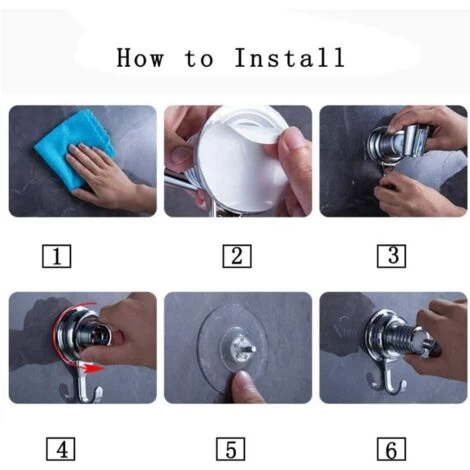 How to Install

1

2

3

4

5

6